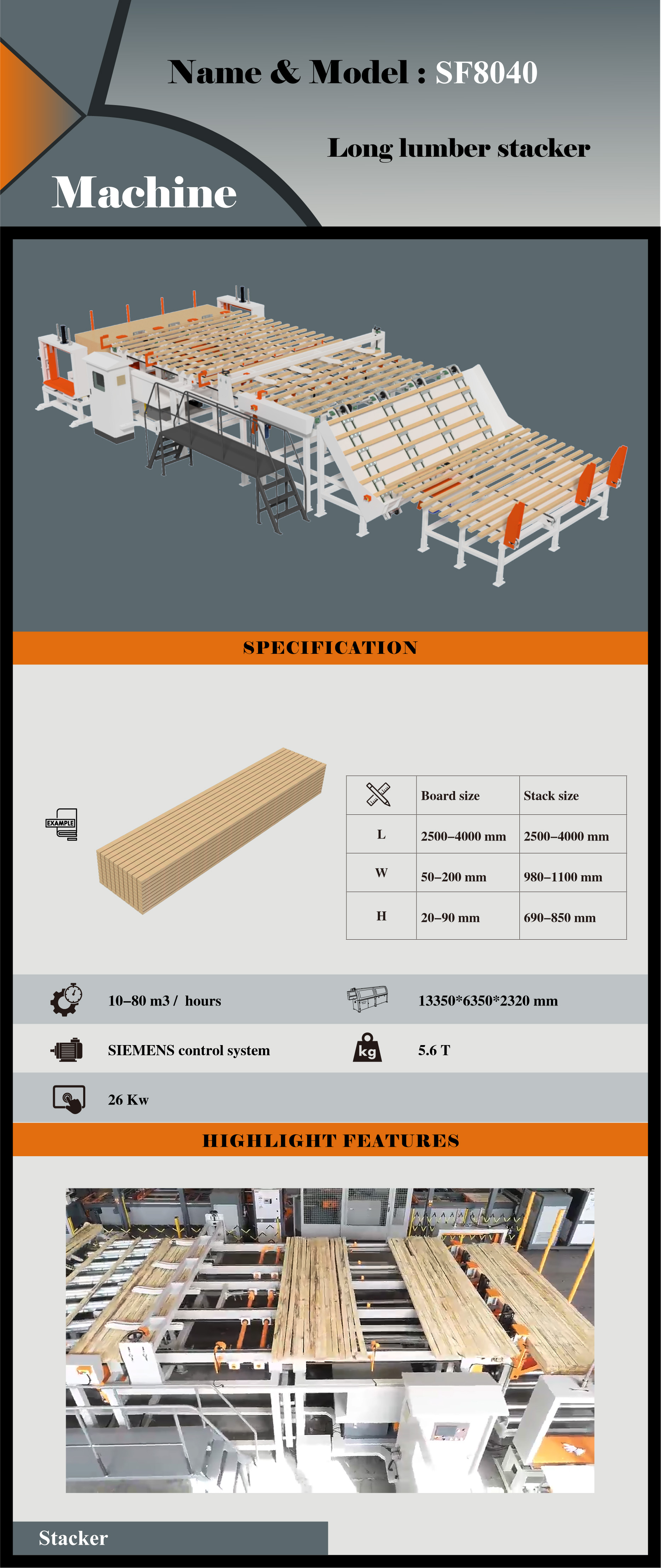 Name & Model : SF8040

Long lumber stacker

Machine

SPECIFICATION

EXAMPLE

| | Board size | Stack size |
|---|---|---|
| L | 2500–4000 mm | 2500–4000 mm |
| W | 50–200 mm | 980–1100 mm |
| H | 20–90 mm | 690–850 mm |

10–80 m3 / hours

13350*6350*2320 mm

SIEMENS control system

kg

5.6 T

26 Kw

HIGHLIGHT FEATURES

Stacker